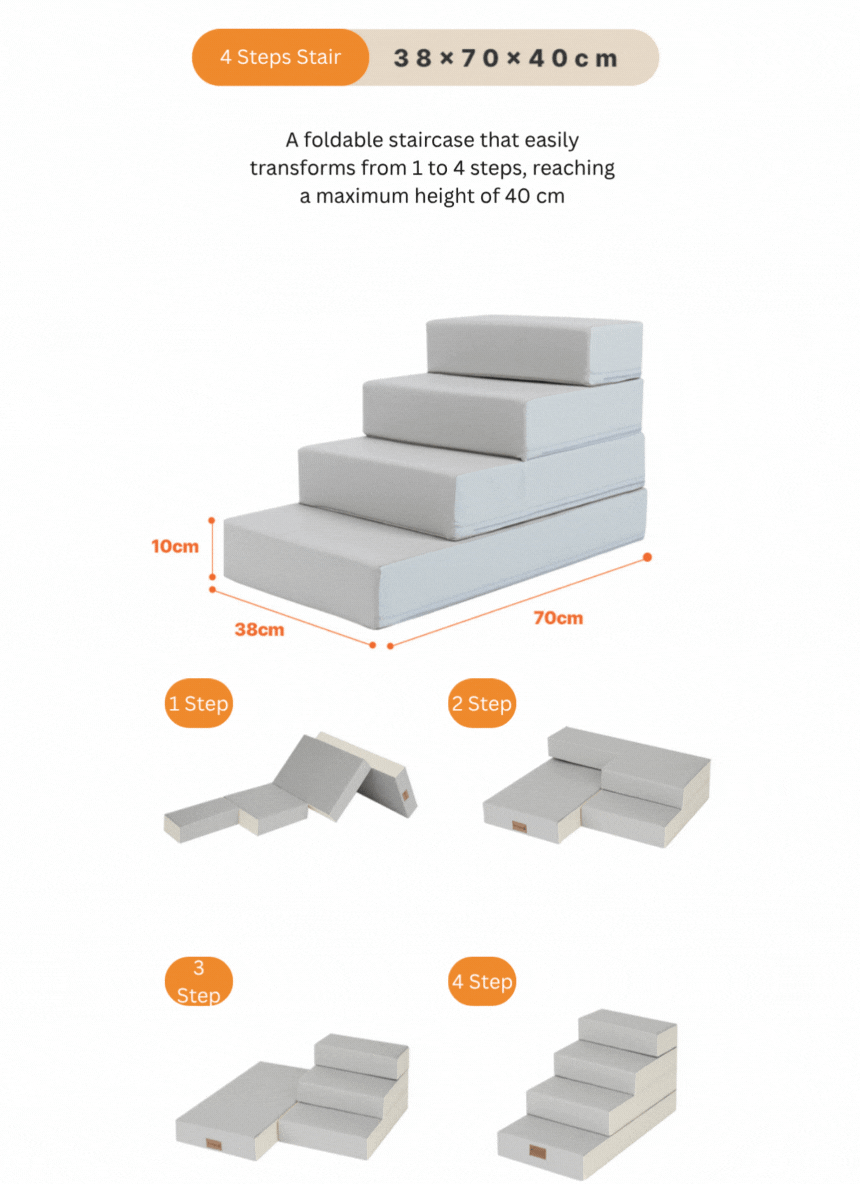 4 Steps Stair 38×70×40cm

A foldable staircase that easily transforms from 1 to 4 steps, reaching a maximum height of 40 cm

10cm
38cm
70cm

1 Step
2 Step
3 Step
4 Step